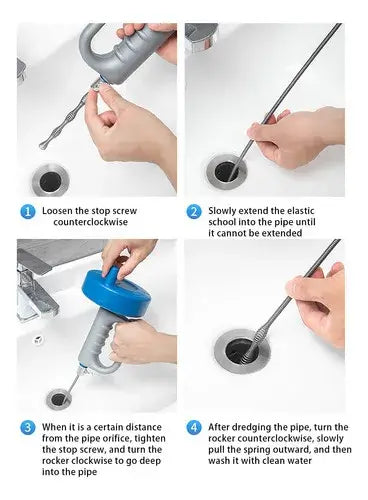 1 Loosen the stop screw counterclockwise

2 Slowly extend the elastic school into the pipe until it cannot be extended

3 When it is a certain distance from the pipe orifice, tighten the stop screw, and turn the rocker clockwise to go deep into the pipe

4 After dredging the pipe, turn the rocker counterclockwise, slowly pull the spring outward, and then wash it with clean water