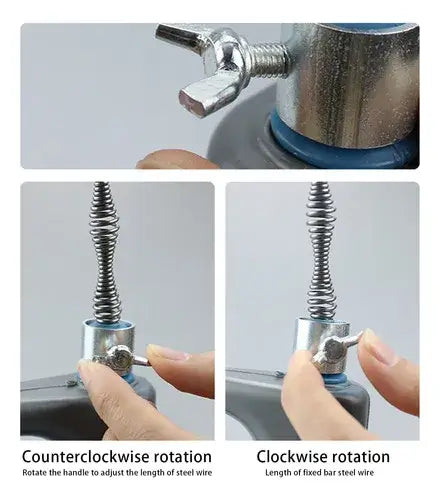 Counterclockwise rotation
Rotate the handle to adjust the length of steel wire

Clockwise rotation
Length of fixed bar steel wire