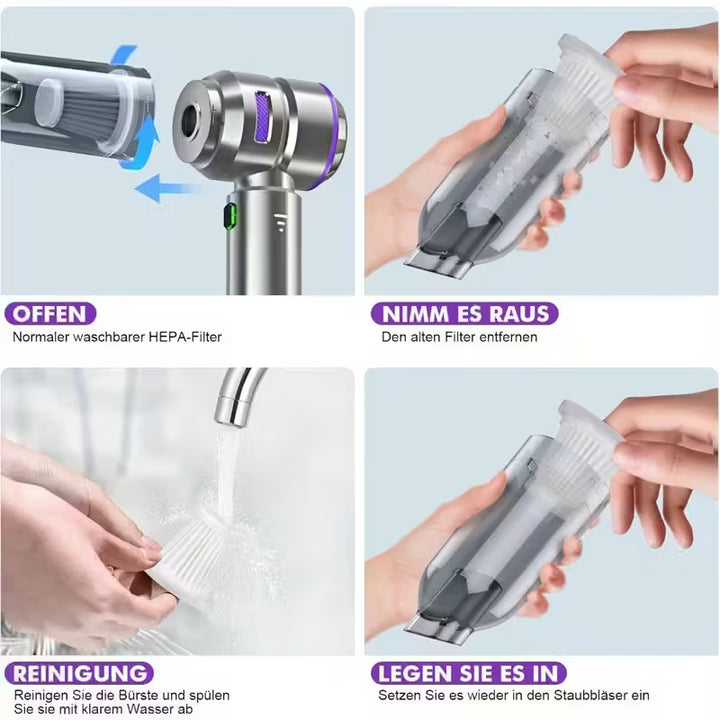 OFFEN
Normaler waschbarer HEPA-Filter

NIMM ES RAUS
Den alten Filter entfernen

REINIGUNG
Reinigen Sie die Bürste und spülen Sie sie mit klarem Wasser ab

LEGEN SIE ES IN
Setzen Sie es wieder in den Staubbläser ein